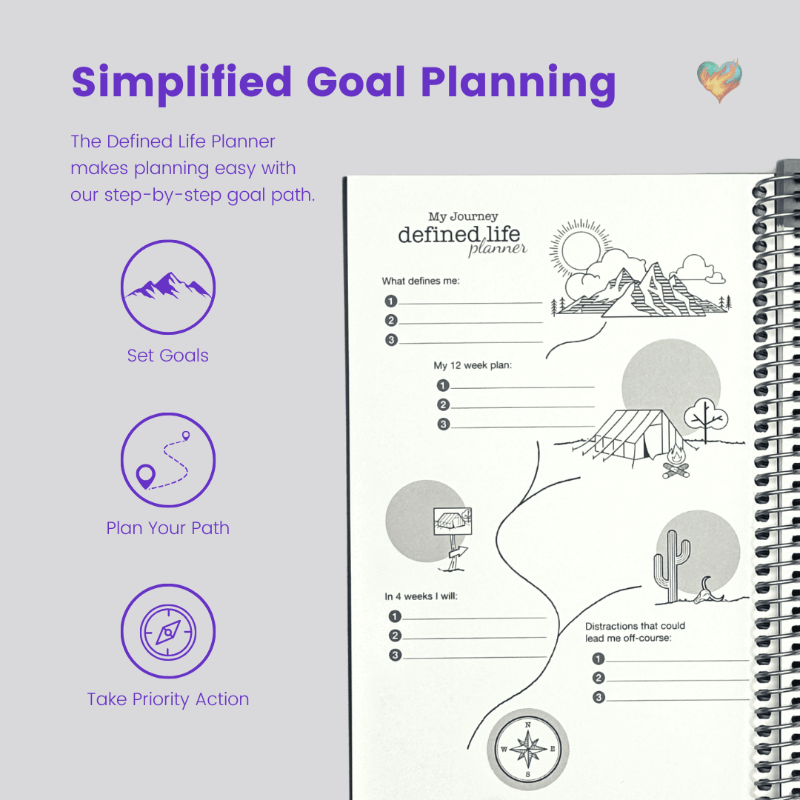 Simplified Goal Planning

The Defined Life Planner makes planning easy with our step-by-step goal path.

Set Goals

Plan Your Path

Take Priority Action

My Journey
defined life
planner

What defines me:
1
2
3

My 12 week plan:
1
2
3

In 4 weeks I will:
1
2
3

Distractions that could lead me off-course:
1
2
3

N
W
E
S